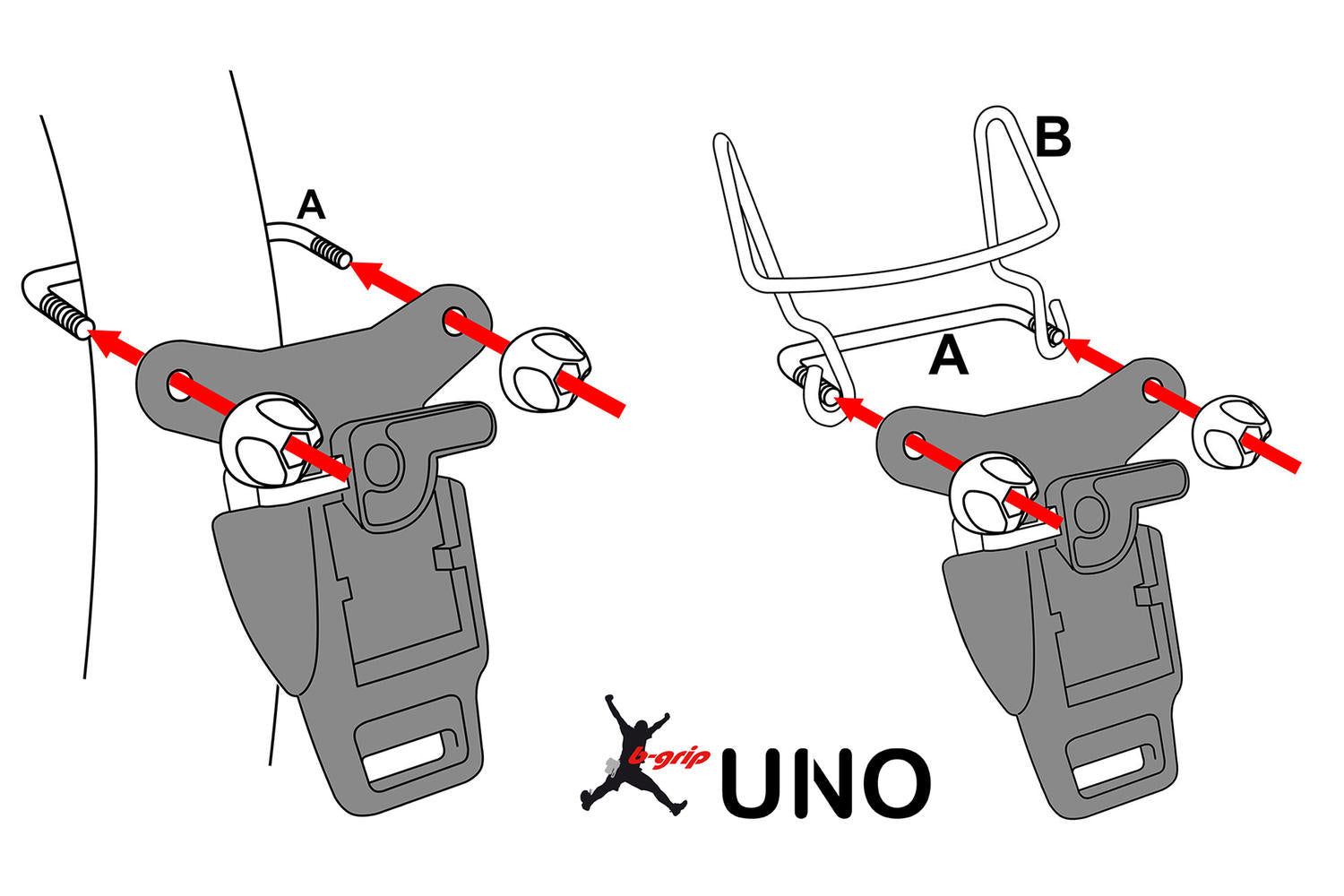 A

B

A

b-grip UNO